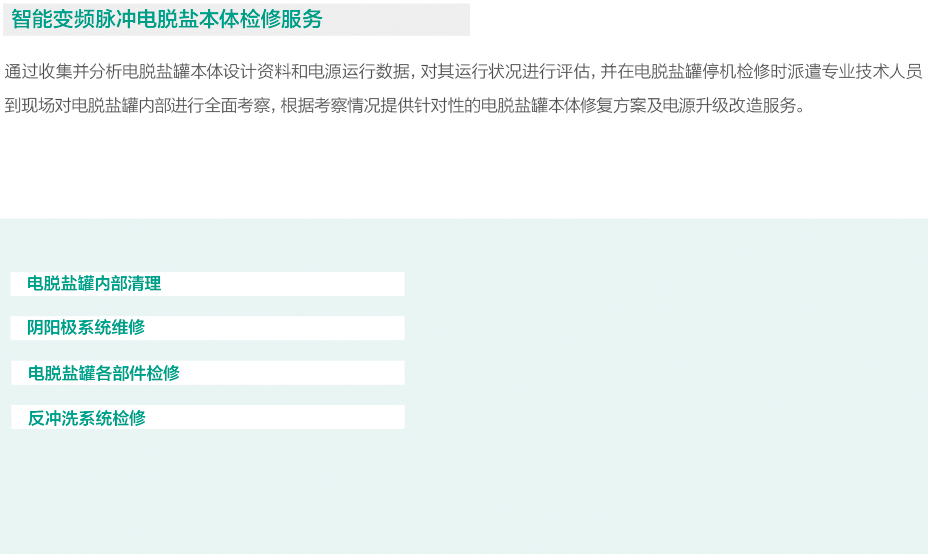 智能变频脉冲电脱盐本体检修服务

通过收集并分析电脱盐罐本体设计资料和电源运行数据，对其运行状况进行评估，并在电脱盐罐停机检修时派遣专业技术人员到现场对电脱盐罐内部进行全面考察，根据考察情况提供针对性的电脱盐罐本体修复方案及电源升级改造服务。

电脱盐罐内部清理

阴阳极系统维修

电脱盐罐各部件检修

反冲洗系统检修